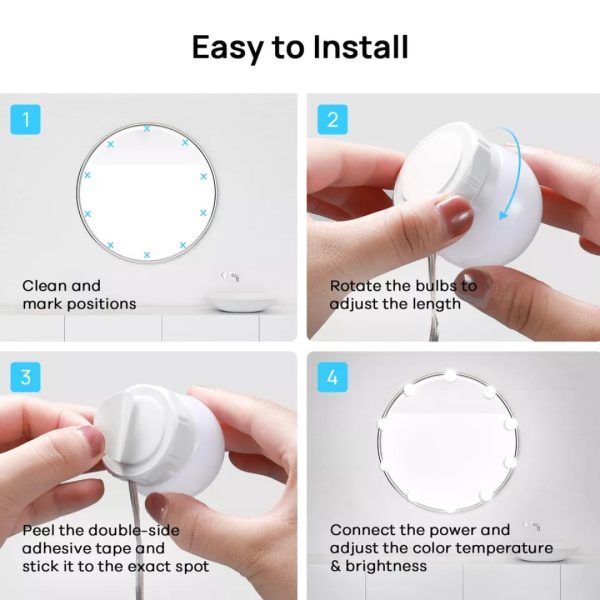 Easy to Install

1

Clean and mark positions

2

Rotate the bulbs to adjust the length

3

Peel the double-side adhesive tape and stick it to the exact spot

4

Connect the power and adjust the color temperature & brightness