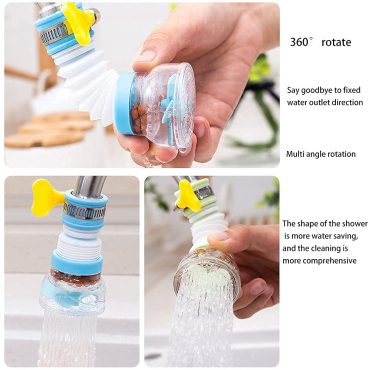 360° rotate

Say goodbye to fixed water outlet direction

Multi angle rotation

The shape of the shower is more water saving, and the cleaning is more comprehensive