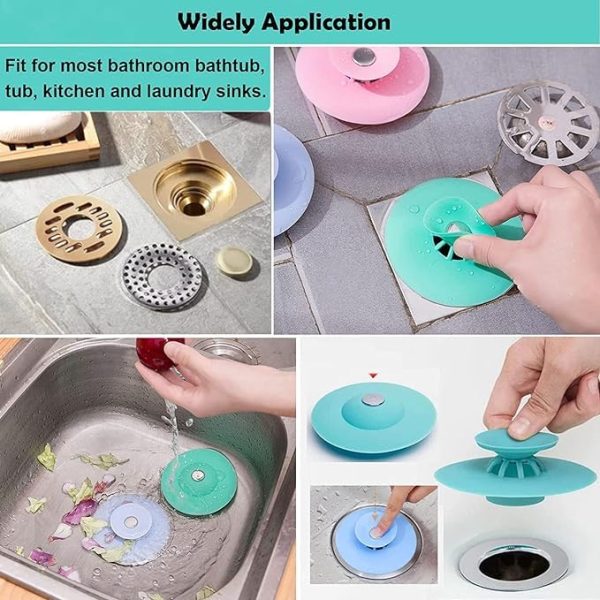 Widely Application

Fit for most bathroom bathtub, tub, kitchen and laundry sinks.