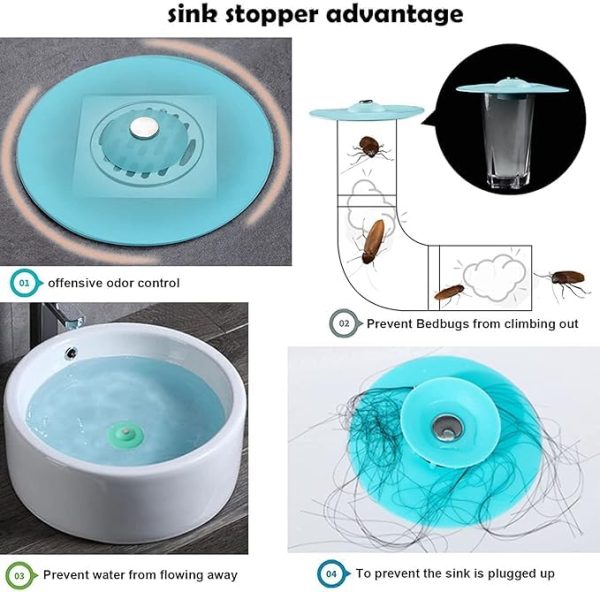 sink stopper advantage

01 offensive odor control

02 Prevent Bedbugs from climbing out

03 Prevent water from flowing away

04 To prevent the sink is plugged up