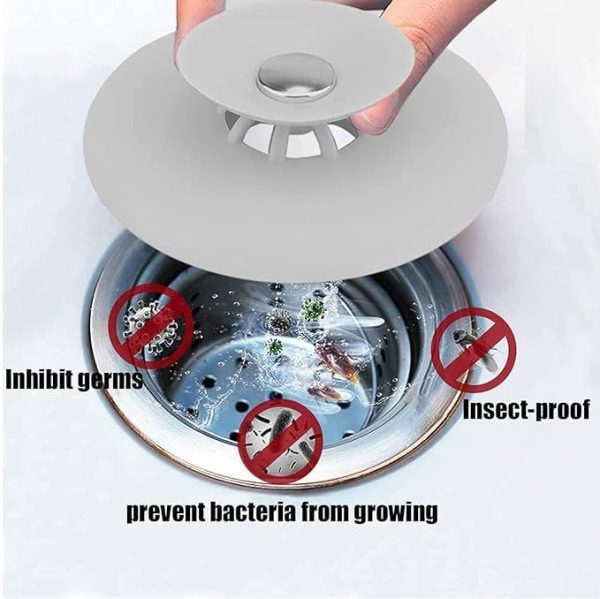 Inhibit germs

Insect-proof

prevent bacteria from growing