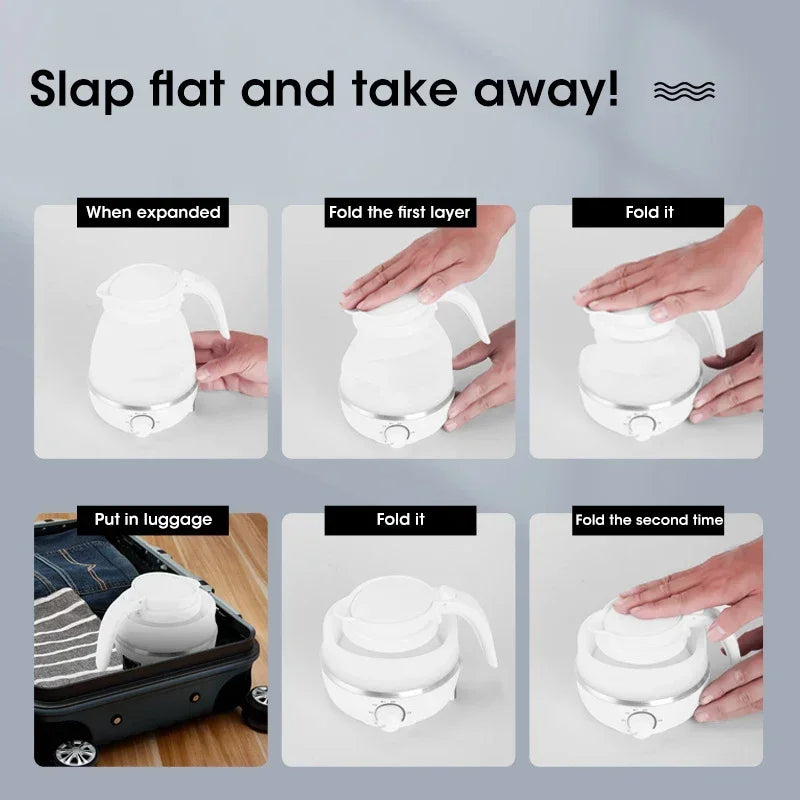 Slap flat and take away!

When expanded

Fold the first layer

Fold it

Put in luggage

Fold it

Fold the second time