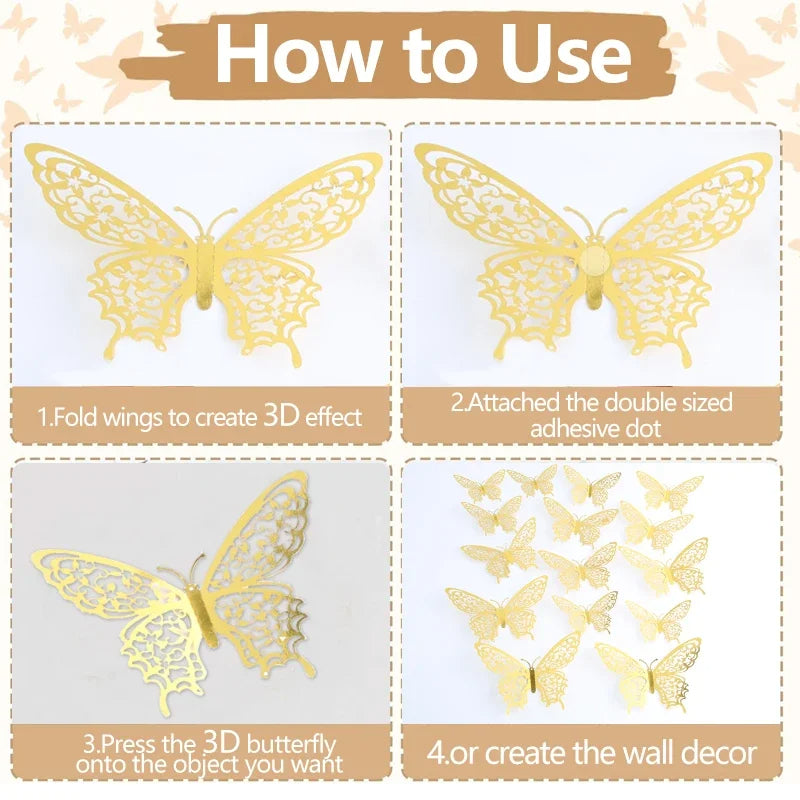 How to Use

1.Fold wings to create 3D effect

2.Attached the double sized adhesive dot

3.Press the 3D butterfly onto the object you want

4.or create the wall decor